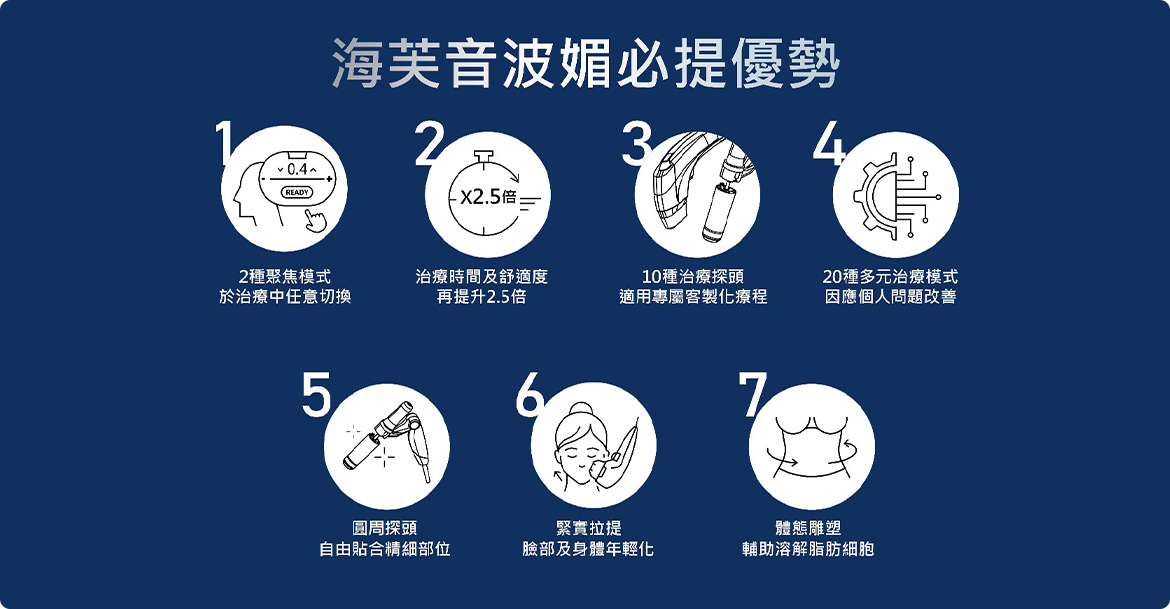 海芙音波媚必提優勢

1
0.4
READY
2種聚焦模式
於治療中任意切換

2
X2.5倍
治療時間及舒適度
再提升2.5倍

3
10種治療探頭
適用專屬客製化療程

4
20種多元治療模式
因應個人問題改善

5
圓周探頭
自由貼合精細部位

6
緊實拉提
臉部及身體年輕化

7
體態雕塑
輔助溶解脂肪細胞